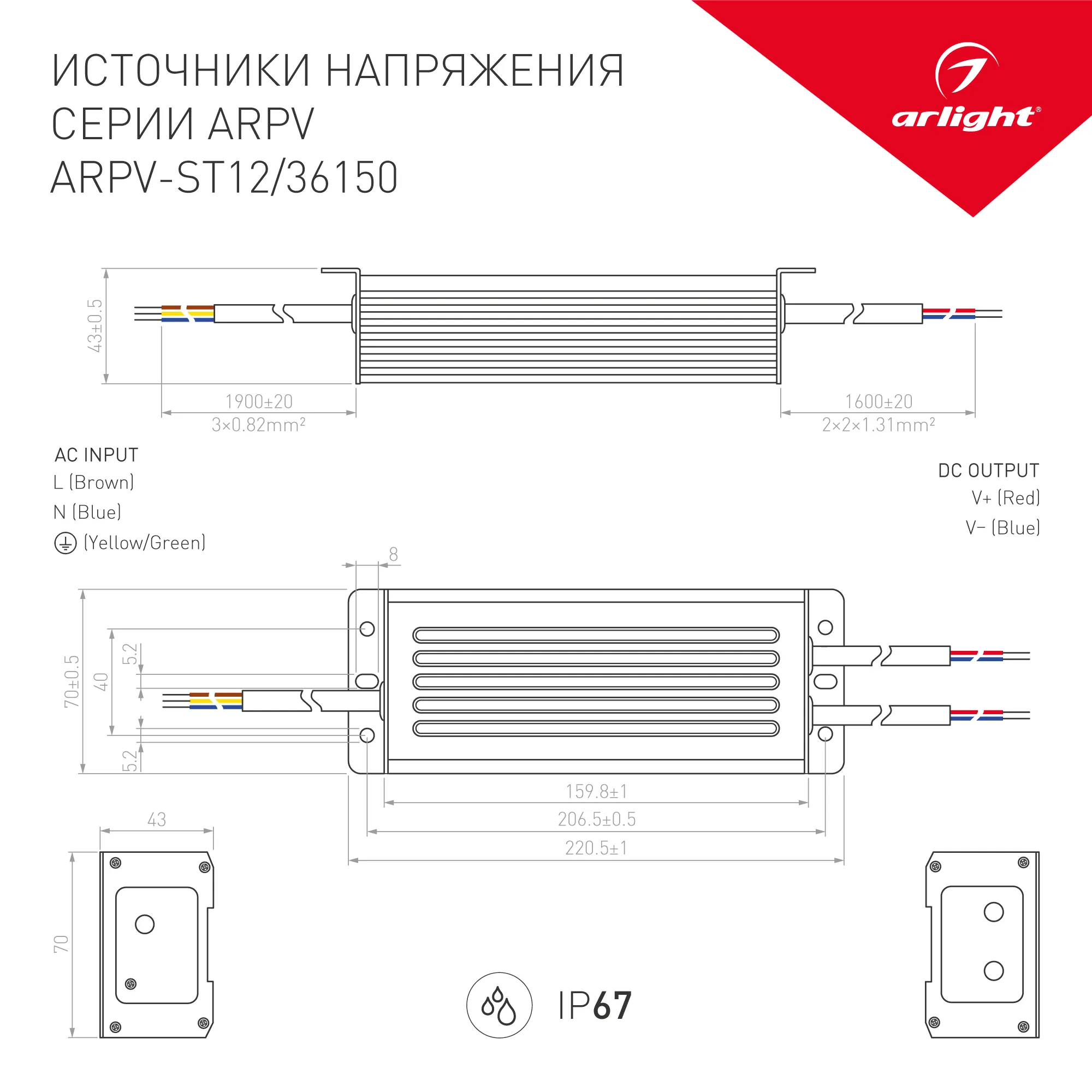 ИСТОЧНИКИ НАПРЯЖЕНИЯ
СЕРИИ ARPV
ARPV-ST12/36150

arlight®

43±0.5

1900±20
3×0.82mm²

1600±20
2×2×1.31mm²

AC INPUT
L (Brown)
N (Blue)
(Yellow/Green)

DC OUTPUT
V+ (Red)
V− (Blue)

8

70±0.5
40
5.2
5.2

159.8±1
206.5±0.5
220.5±1

43

70

IP67